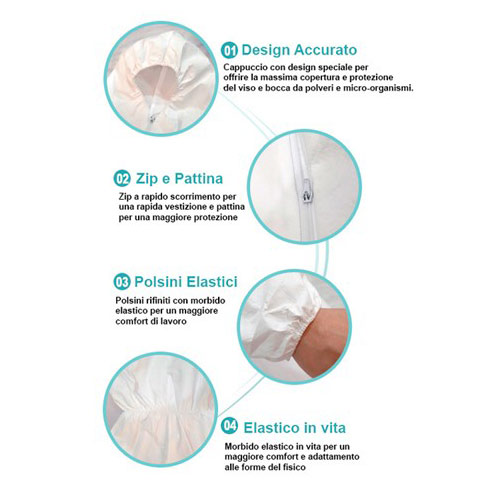 01 Design Accurato

Cappuccio con design speciale per offrire la massima copertura e protezione del viso e bocca da polveri e micro-organismi.

02 Zip e Pattina

Zip a rapido scorrimento per una rapida vestizione e pattina per una maggiore protezione

03 Polsini Elastici

Polsini rifiniti con morbido elastico per un maggiore comfort di lavoro

04 Elastico in vita

Morbido elastico in vita per un maggiore comfort e adattamento alle forme del fisico